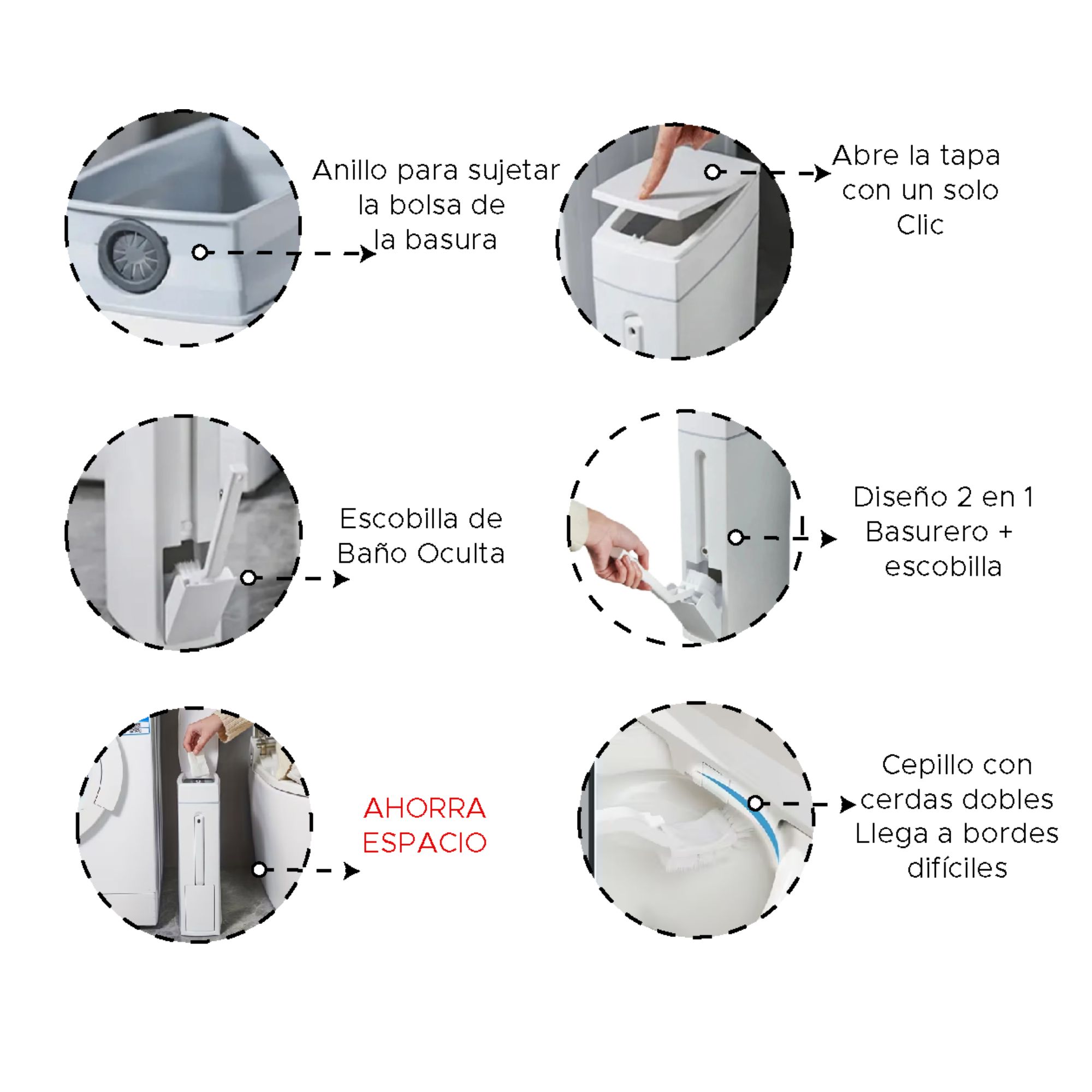 Anillo para sujetar la bolsa de la basura

Abre la tapa con un solo Clic

Escobilla de Baño Oculta

Diseño 2 en 1 Basurero + escobilla

AHORRA ESPACIO

Cepillo con cerdas dobles Llega a bordes difíciles