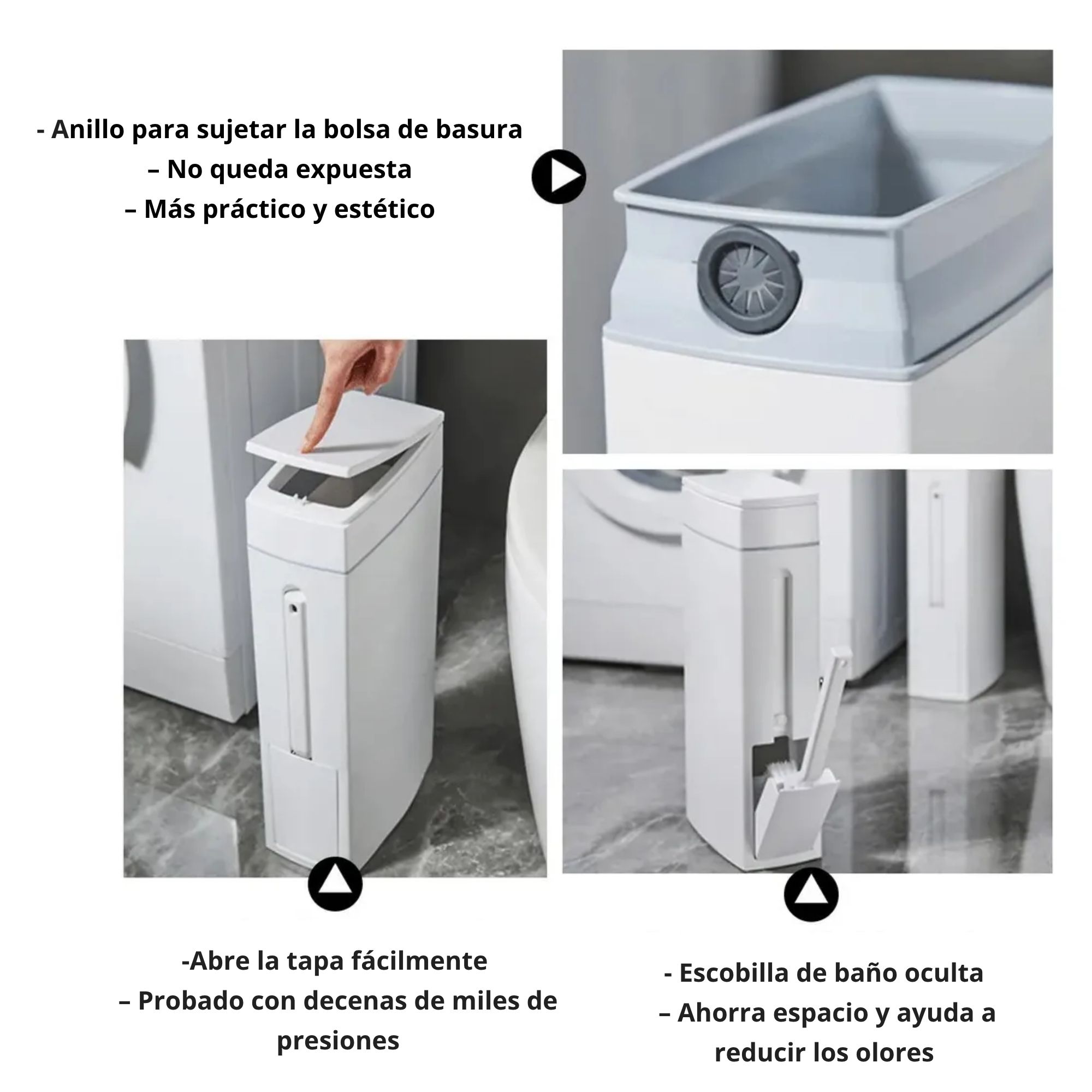 - Anillo para sujetar la bolsa de basura
– No queda expuesta
– Más práctico y estético

-Abre la tapa fácilmente
– Probado con decenas de miles de presiones

- Escobilla de baño oculta
– Ahorra espacio y ayuda a reducir los olores