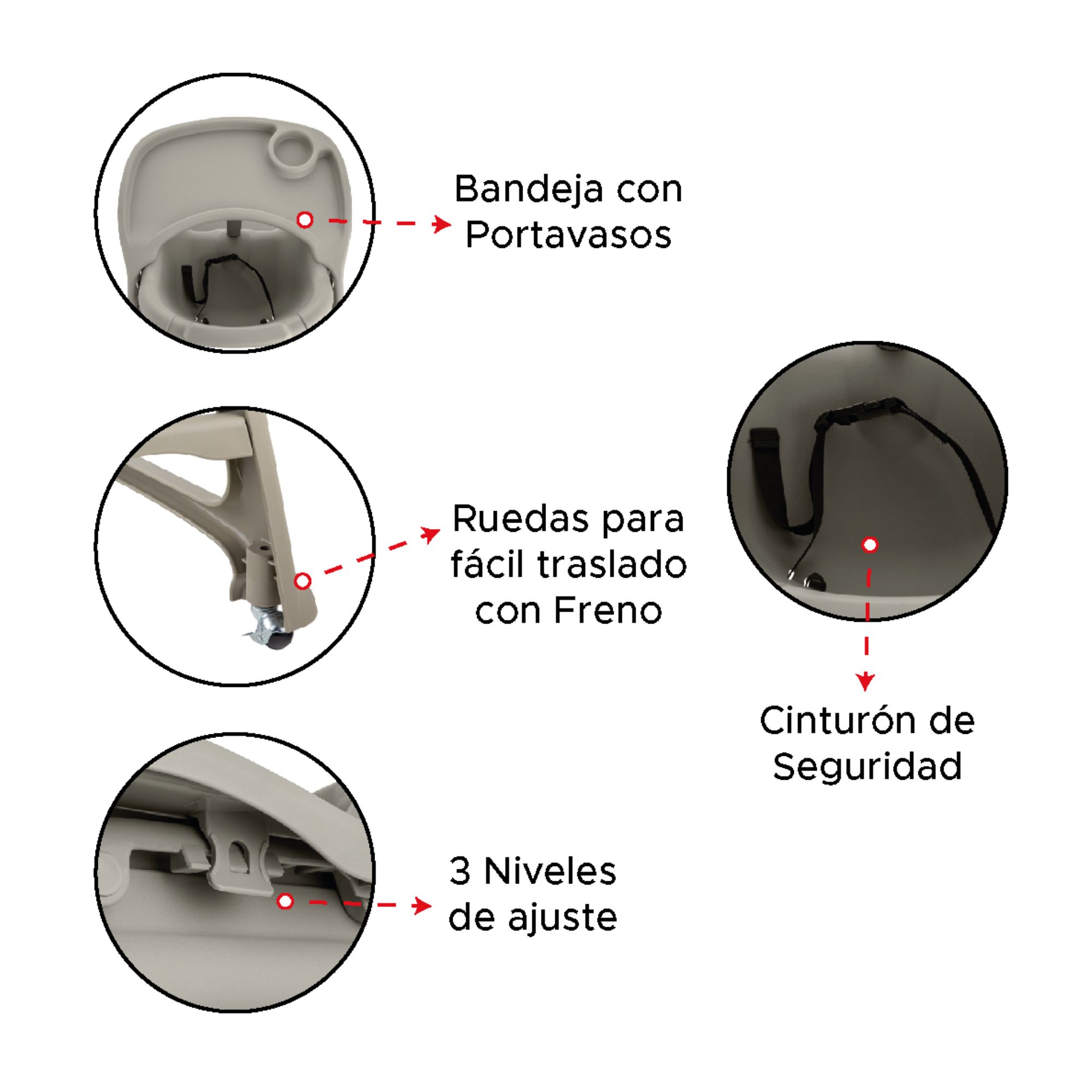 Bandeja con Portavasos

Ruedas para fácil traslado con Freno

Cinturón de Seguridad

3 Niveles de ajuste