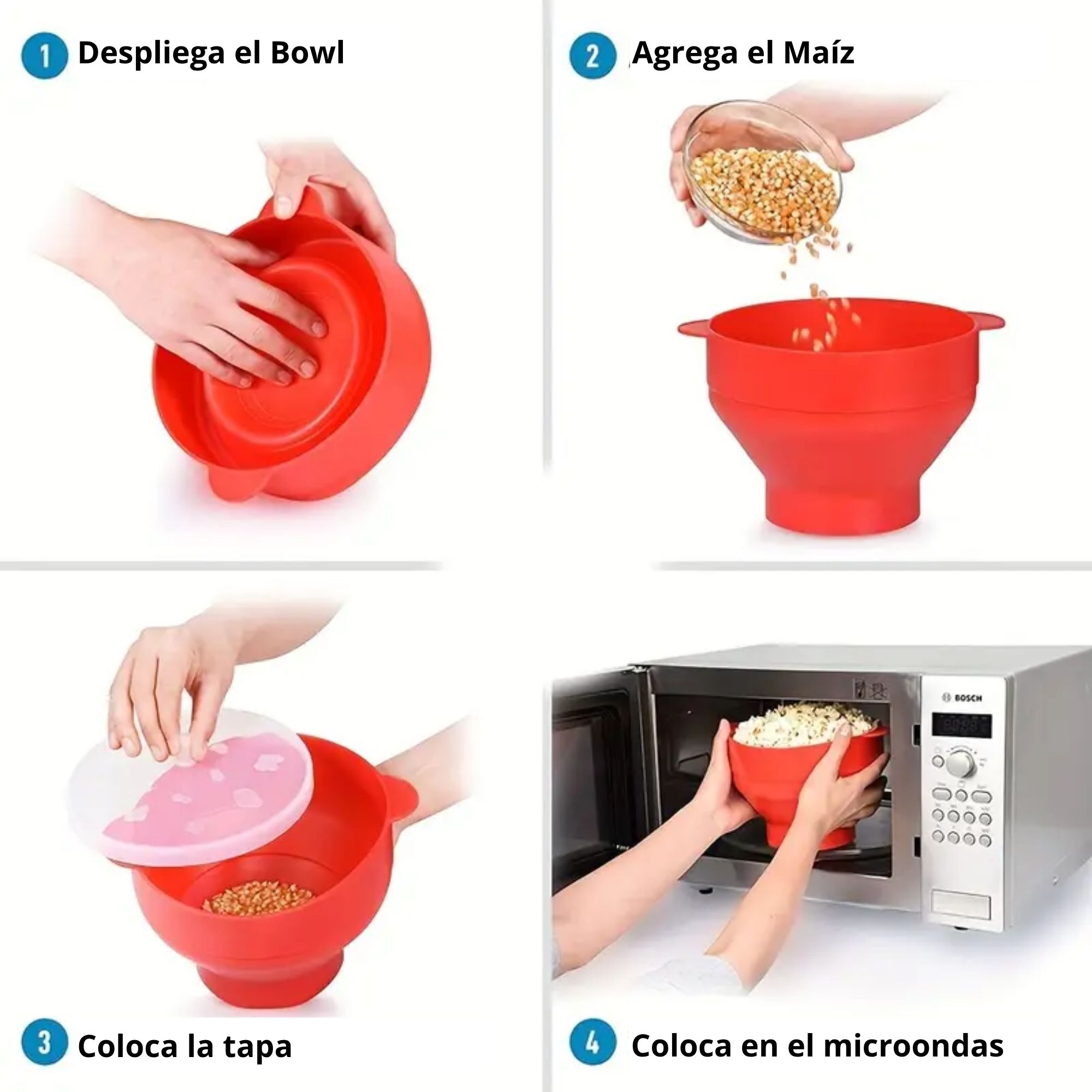 1 Despliega el Bowl

2 Agrega el Maíz

BOSCH

3 Coloca la tapa

4 Coloca en el microondas