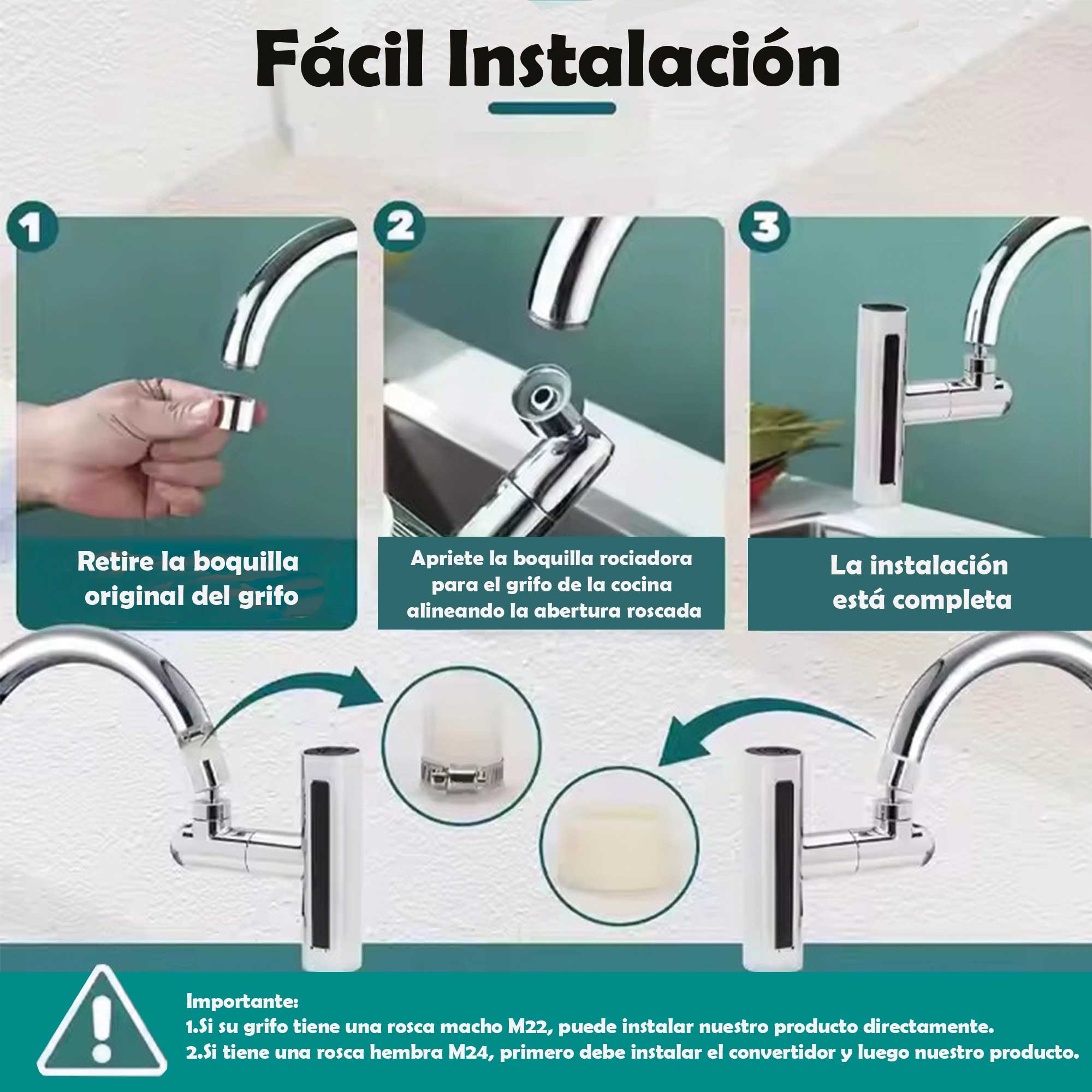 Fácil Instalación

1

Retire la boquilla original del grifo

2

Apriete la boquilla rociadora para el grifo de la cocina alineando la abertura roscada

3

La instalación está completa

Importante:
1.Si su grifo tiene una rosca macho M22, puede instalar nuestro producto directamente.
2.Si tiene una rosca hembra M24, primero debe instalar el convertidor y luego nuestro producto.