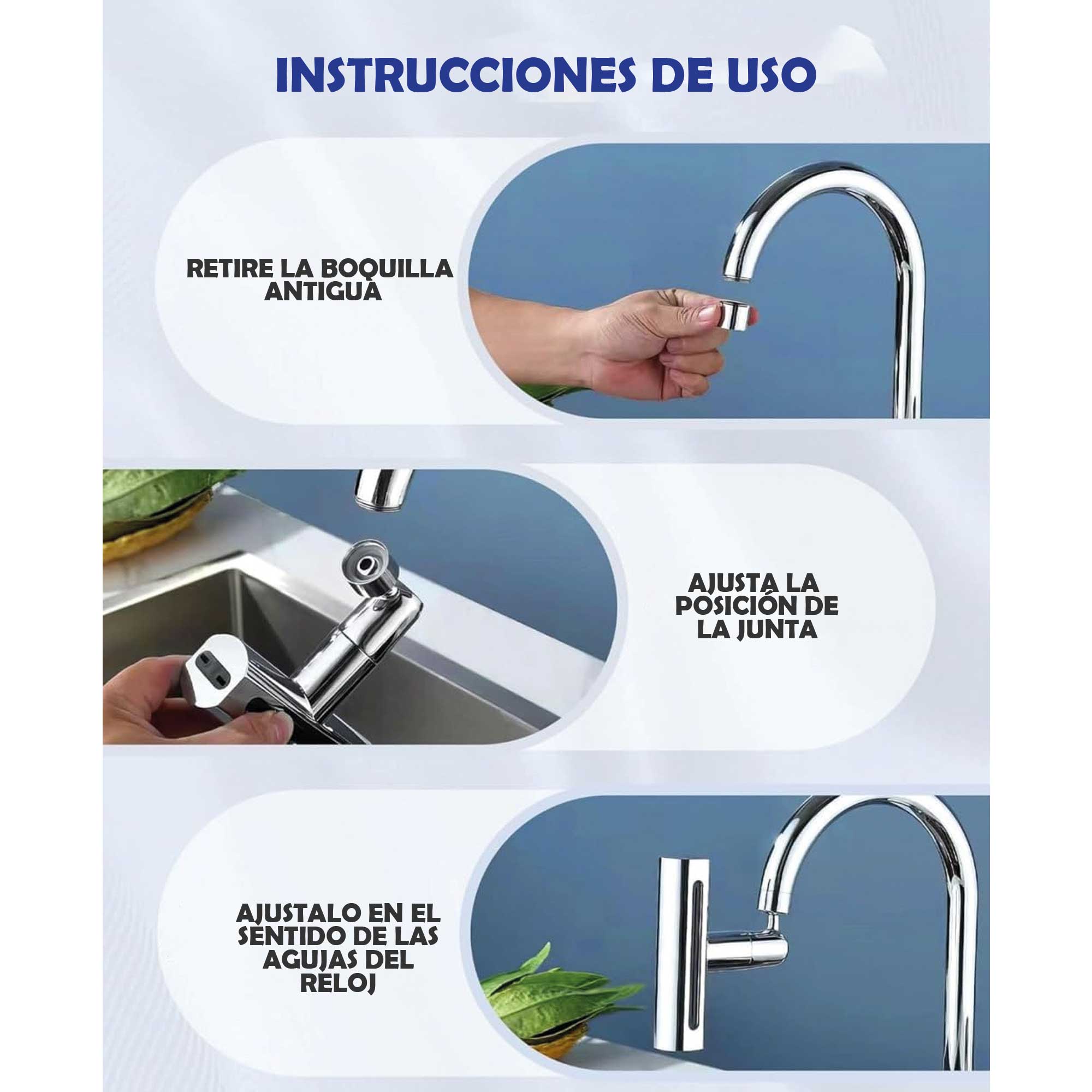 INSTRUCCIONES DE USO

RETIRE LA BOQUILLA ANTIGUA

AJUSTA LA POSICIÓN DE LA JUNTA

AJUSTALO EN EL SENTIDO DE LAS AGUJAS DEL RELOJ