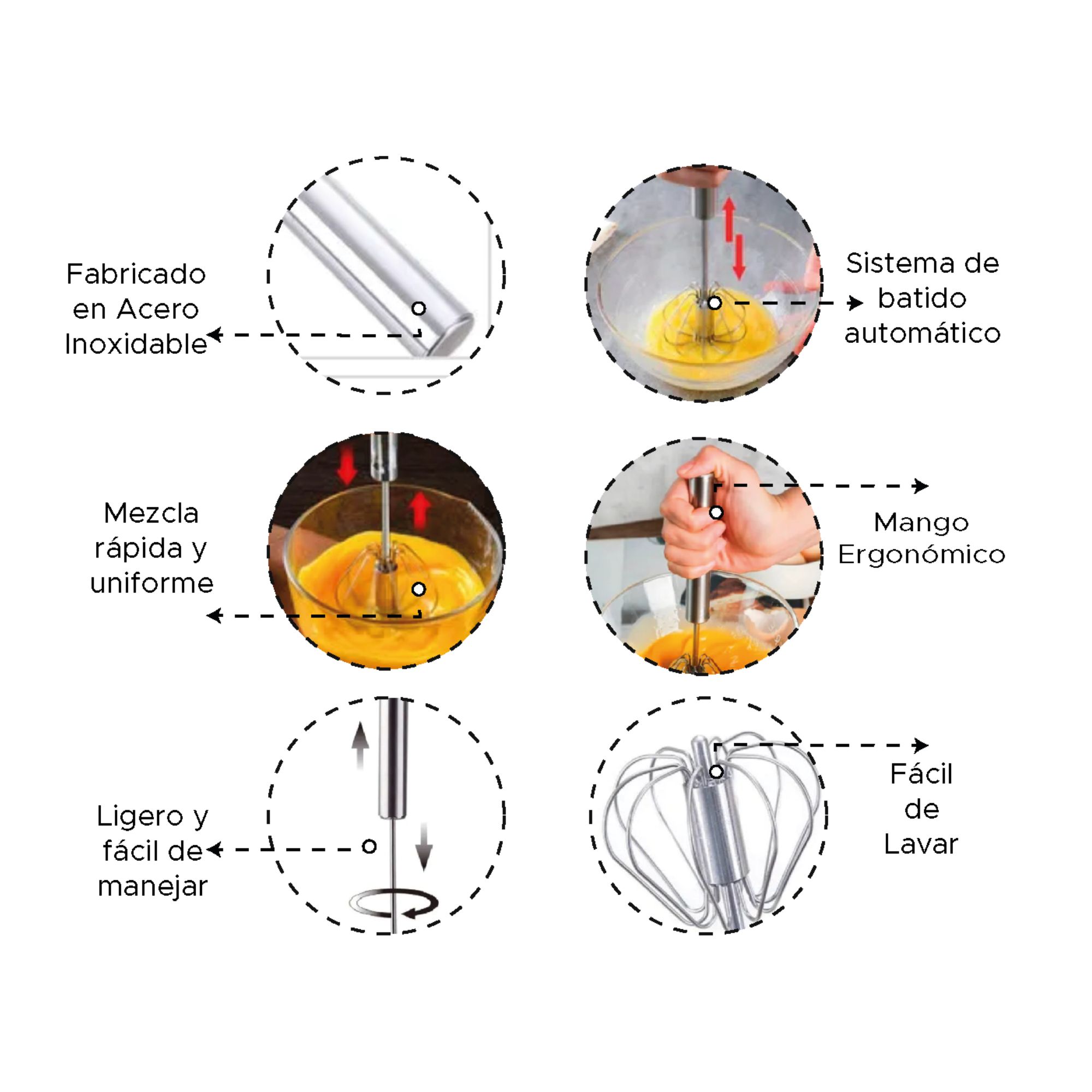 Fabricado en Acero Inoxidable

Sistema de batido automático

Mezcla rápida y uniforme

Mango Ergonómico

Ligero y fácil de manejar

Fácil de Lavar