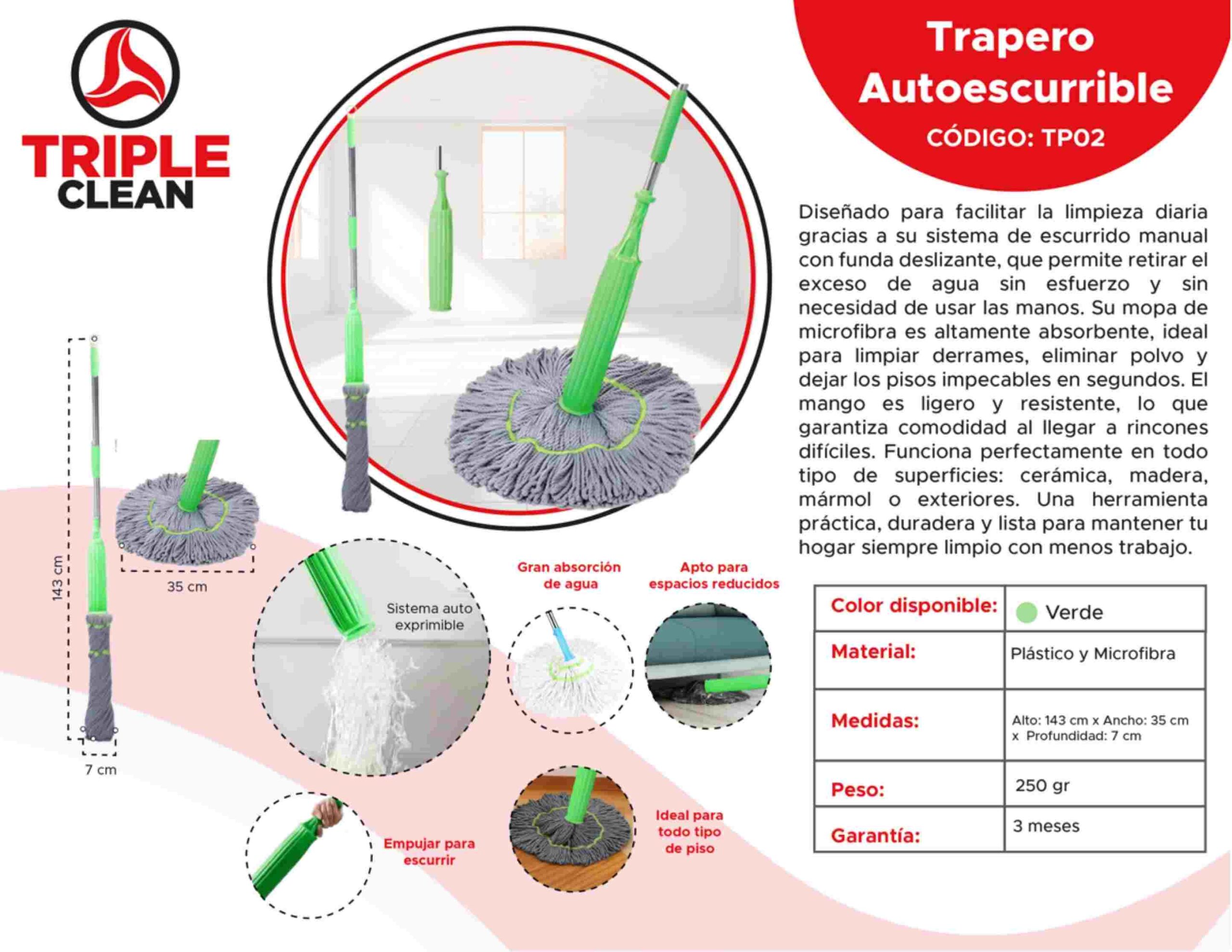 TRIPLE CLEAN

Trapero Autoescurrible

CÓDIGO: TP02

Diseñado para facilitar la limpieza diaria gracias a su sistema de escurrido manual con funda deslizante, que permite retirar el exceso de agua sin esfuerzo y sin necesidad de usar las manos. Su mopa de microfibra es altamente absorbente, ideal para limpiar derrames, eliminar polvo y dejar los pisos impecables en segundos. El mango es ligero y resistente, lo que garantiza comodidad al llegar a rincones difíciles. Funciona perfectamente en todo tipo de superficies: cerámica, madera, mármol o exteriores. Una herramienta práctica, duradera y lista para mantener tu hogar siempre limpio con menos trabajo.

143 cm

35 cm

7 cm

Sistema auto exprimible

Gran absorción de agua

Apto para espacios reducidos

Empujar para escurrir

Ideal para todo tipo de piso

| Color disponible: | Verde |
|---|---|
| Material: | Plástico y Microfibra |
| Medidas: | Alto: 143 cm x Ancho: 35 cm x Profundidad: 7 cm |
| Peso: | 250 gr |
| Garantía: | 3 meses |