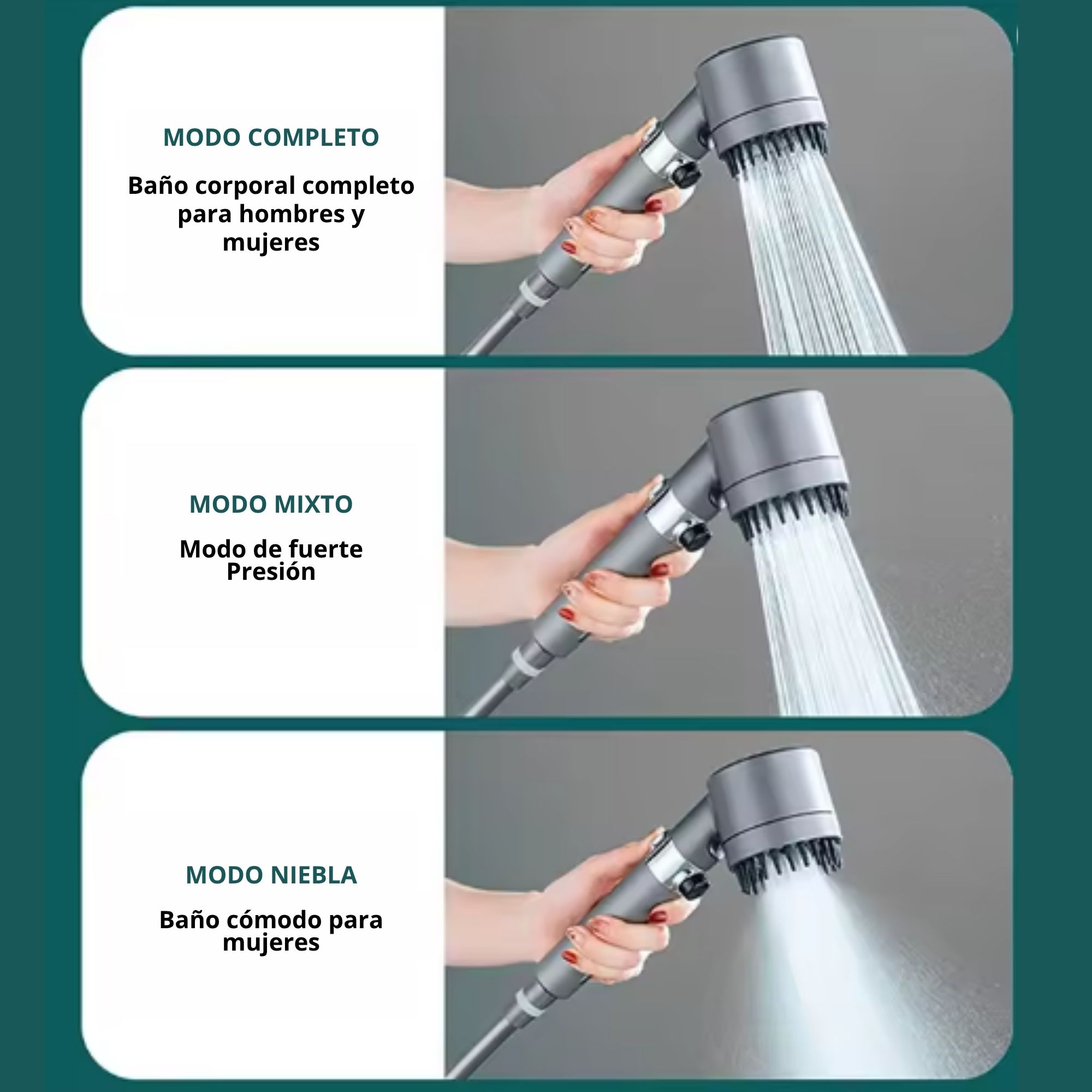 MODO COMPLETO

Baño corporal completo para hombres y mujeres

MODO MIXTO

Modo de fuerte Presión

MODO NIEBLA

Baño cómodo para mujeres