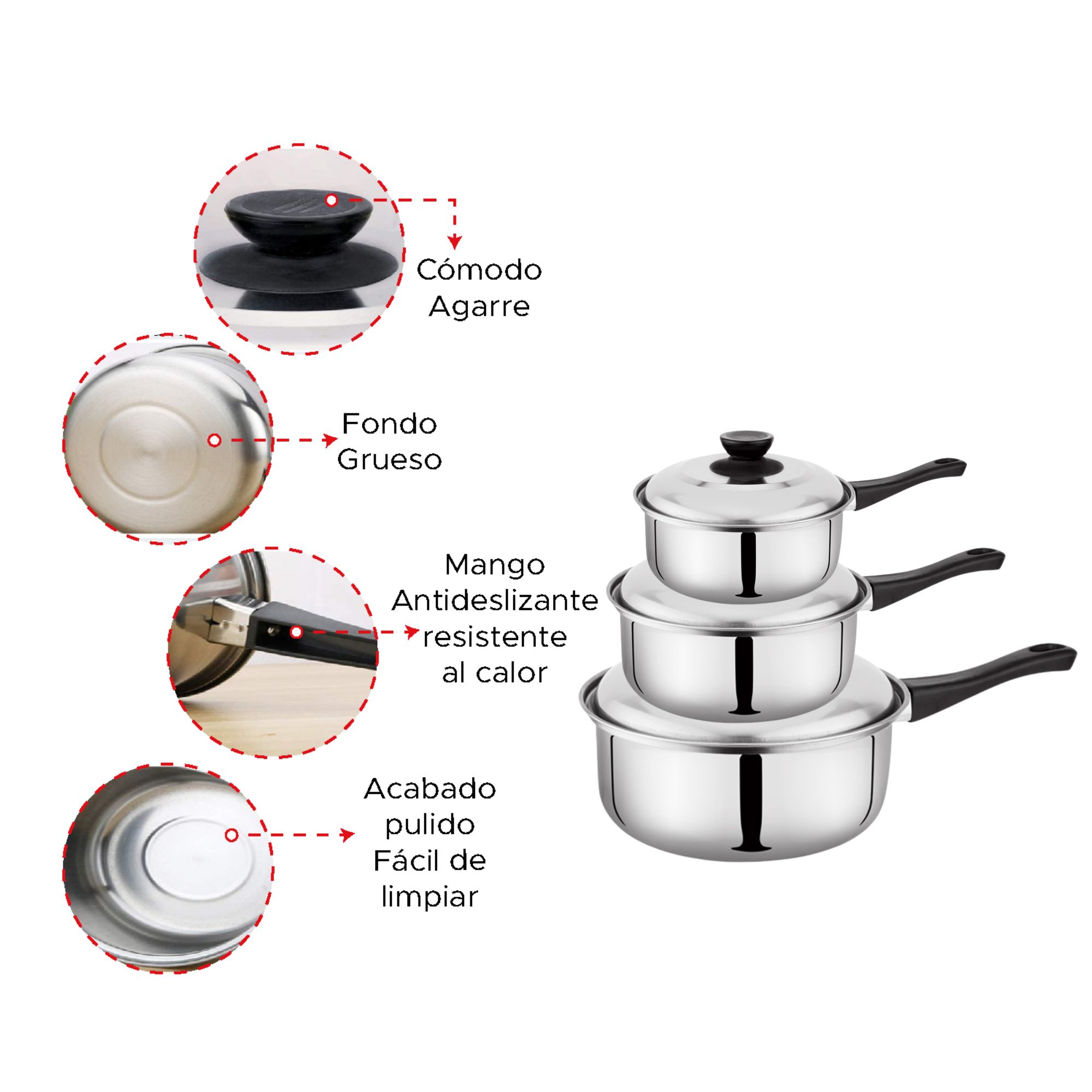 Cómodo Agarre

Fondo Grueso

Mango Antideslizante resistente al calor

Acabado pulido Fácil de limpiar