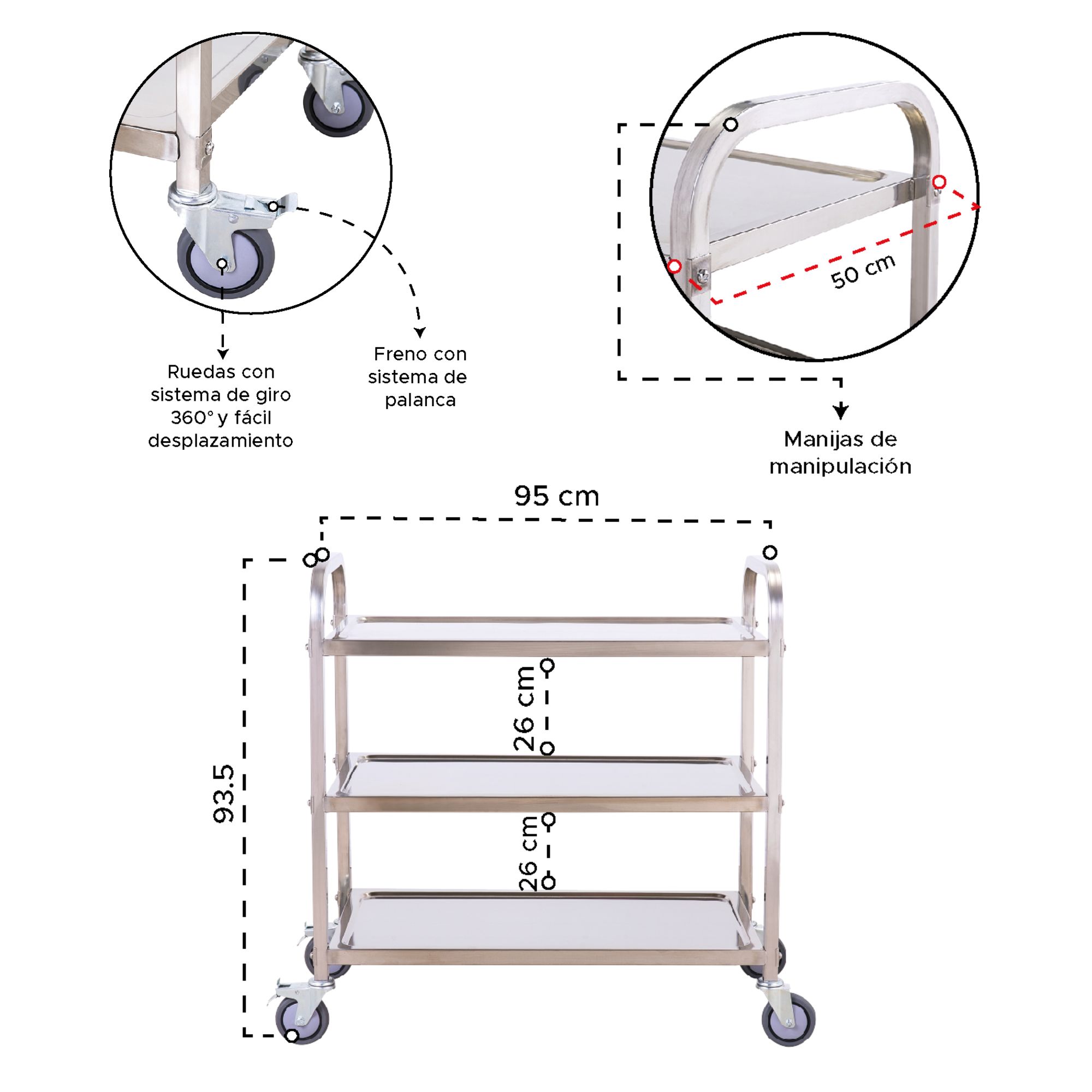 Ruedas con sistema de giro 360° y fácil desplazamiento

Freno con sistema de palanca

50 cm

Manijas de manipulación

95 cm

93.5

26 cm

26 cm